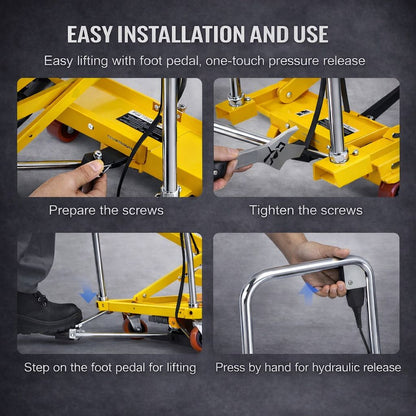 EASY INSTALLATION AND USE

Easy lifting with foot pedal, one-touch pressure release

Prepare the screws

Tighten the screws

Step on the foot pedal for lifting

Press by hand for hydraulic release